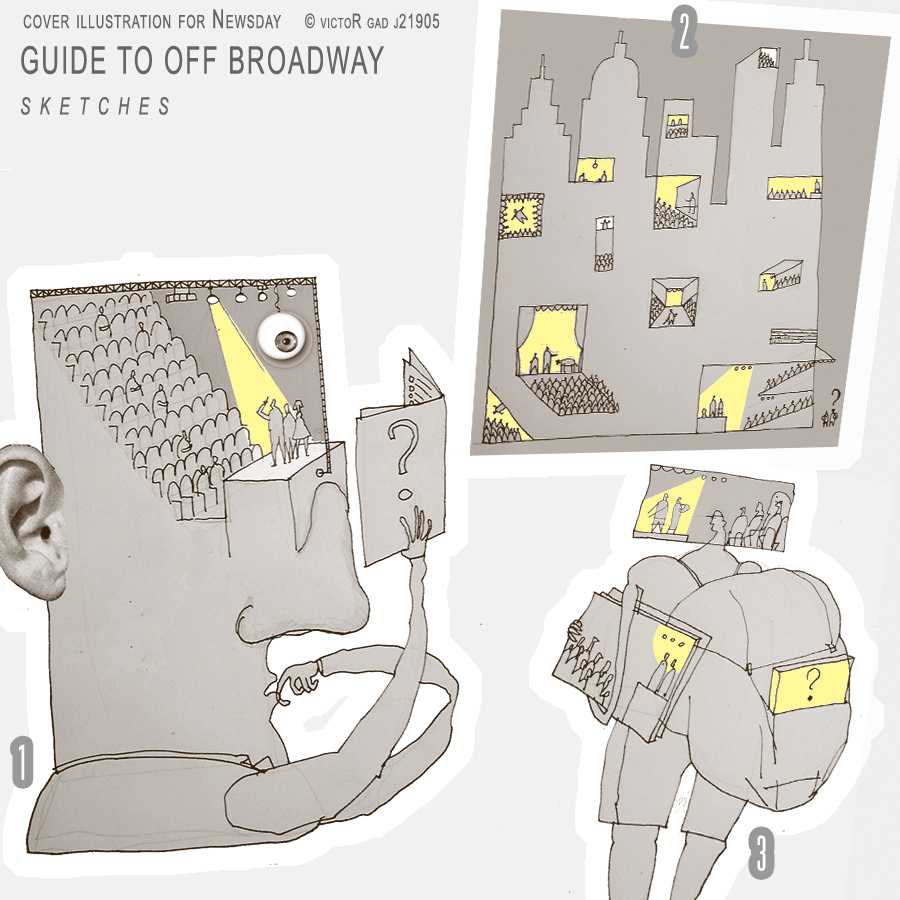 COVER ILLUSTRATION FOR NEWSDAY © VICTOR GAD J21905
GUIDE TO OFF BROADWAY
SKETCHES

2

?

?

1

?

3