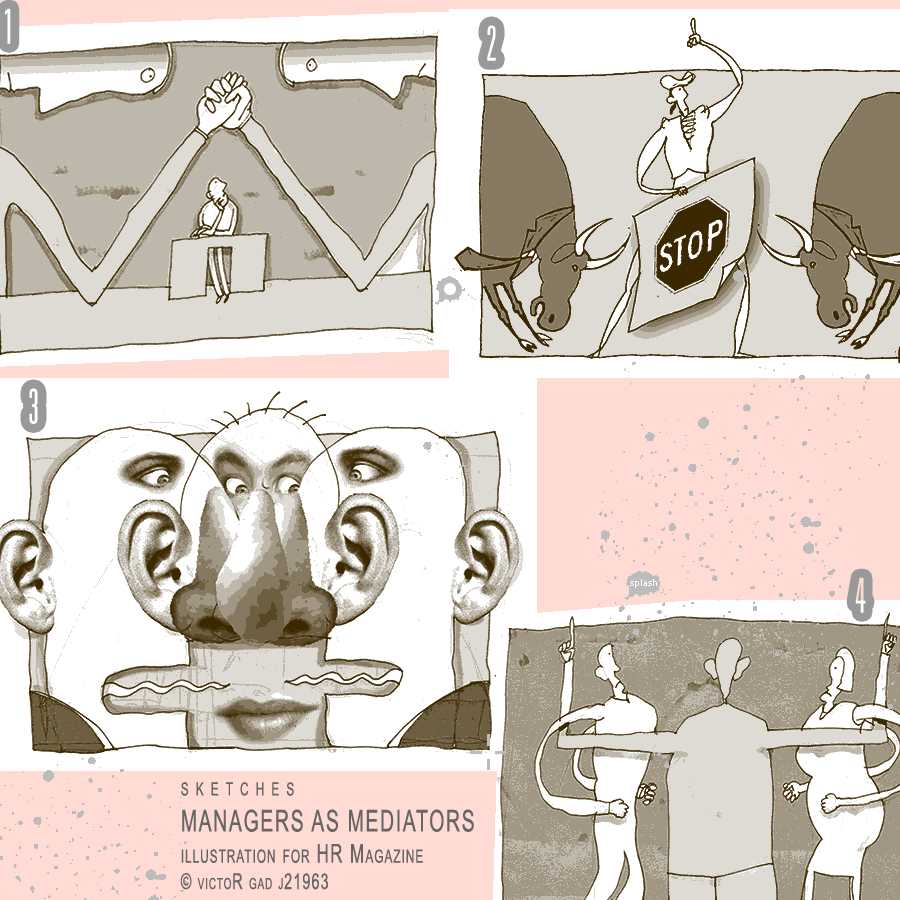 1

2

STOP

3

splash

4

SKETCHES
MANAGERS AS MEDIATORS
ILLUSTRATION FOR HR MAGAZINE
© VICTOR GAD J21963